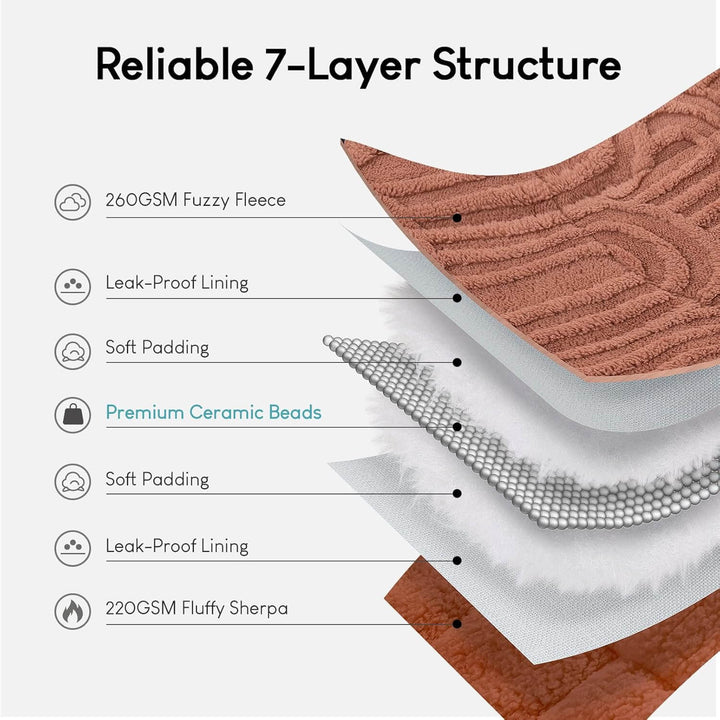 Reliable 7-Layer Structure

260GSM Fuzzy Fleece

Leak-Proof Lining

Soft Padding

Premium Ceramic Beads

Soft Padding

Leak-Proof Lining

220GSM Fluffy Sherpa